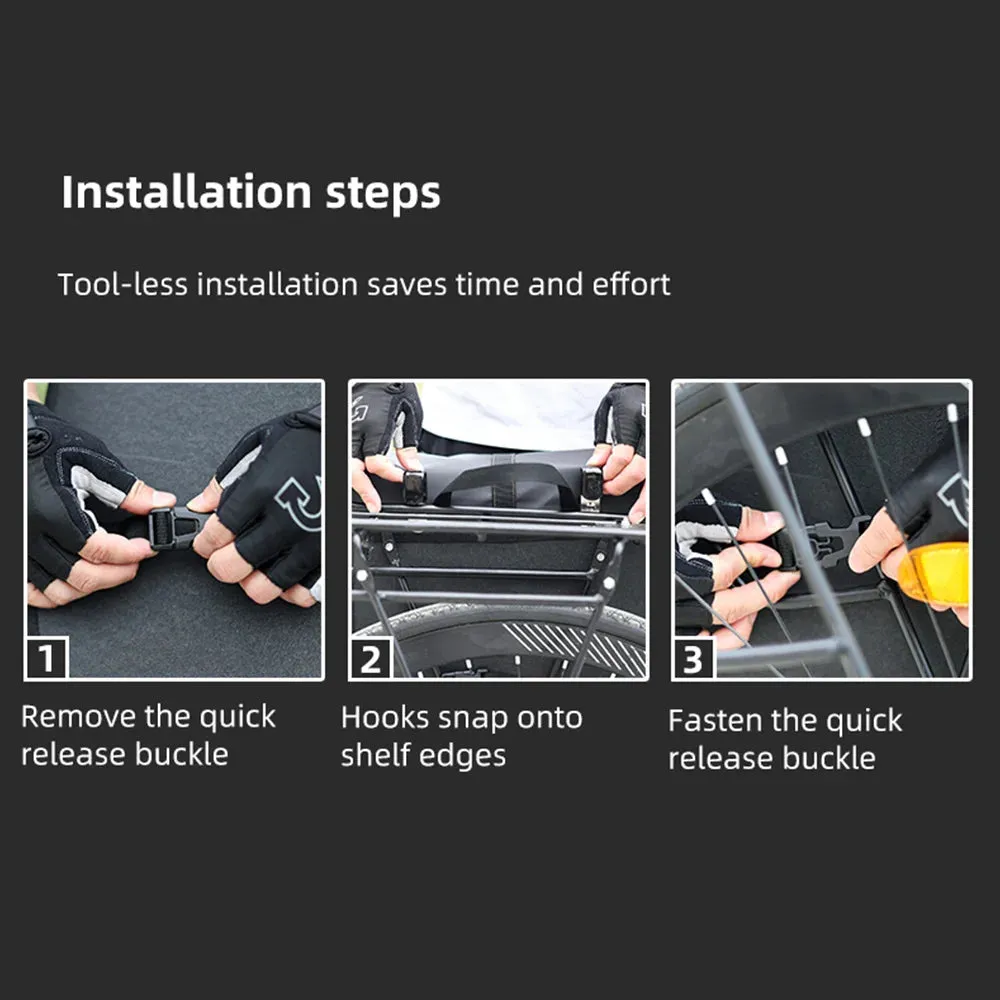 Installation steps

Tool-less installation saves time and effort

1

Remove the quick release buckle

2

Hooks snap onto shelf edges

3

Fasten the quick release buckle