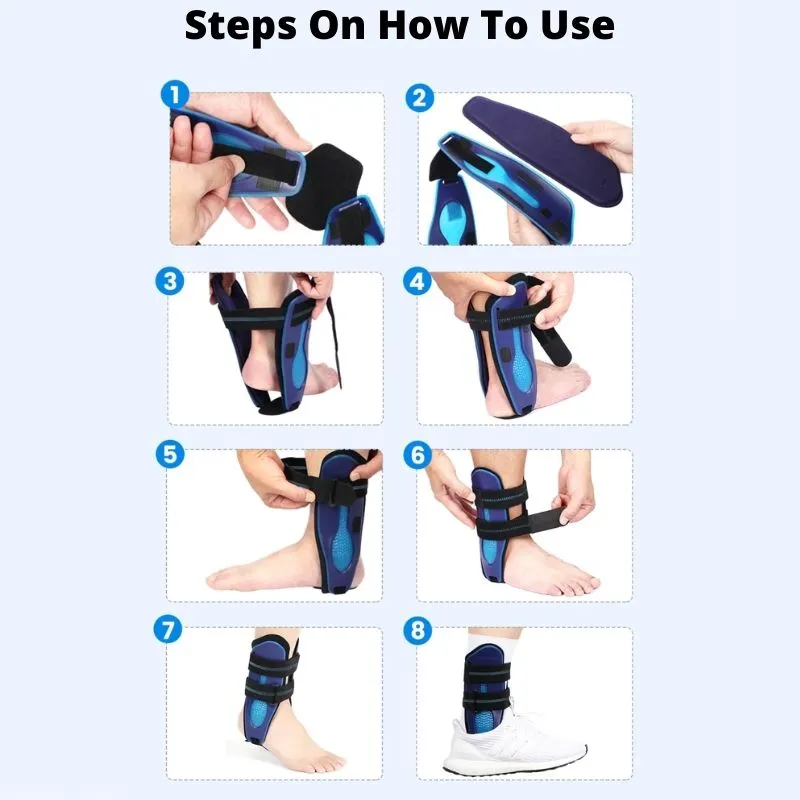 Steps On How To Use

1

2

3

4

5

6

7

8