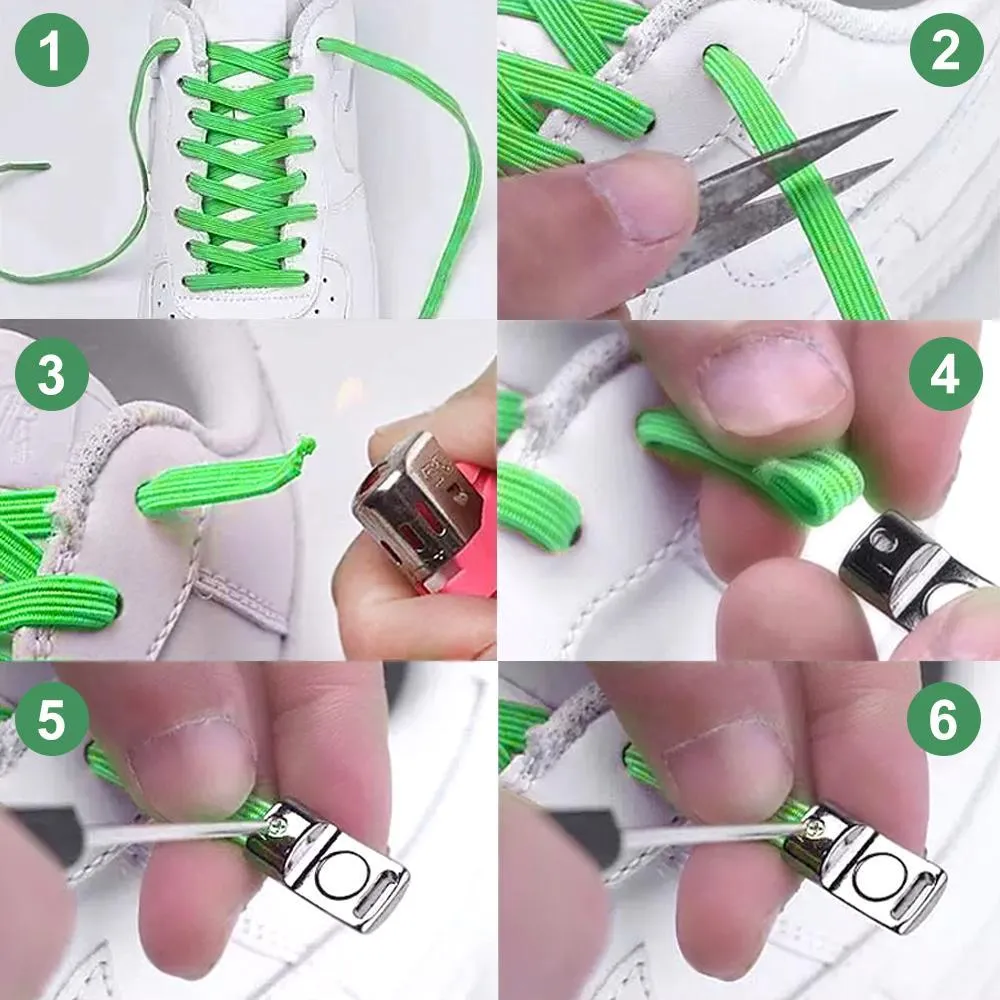 1
2
3
4
5
6